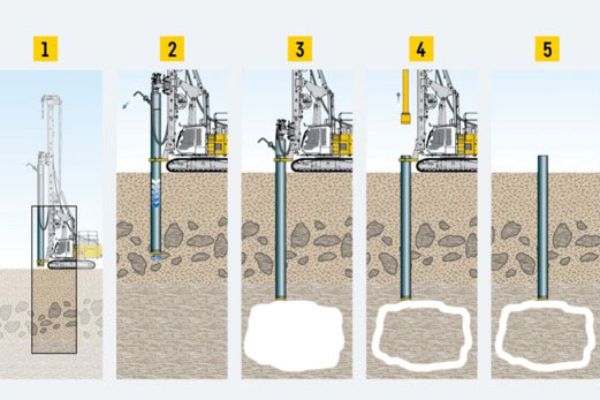 1

2

3

4

5